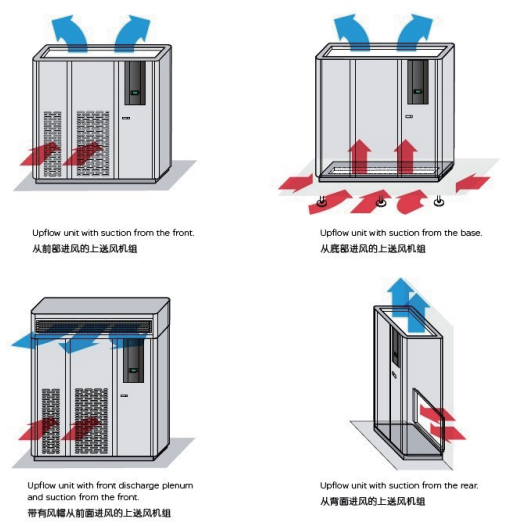 Upflow unit with suction from the front.
从前部进风的上送风机组

Upflow unit with suction from the base.
从底部进风的上送风机组

Upflow unit with front discharge plenum and suction from the front.
带有风帽从前面进风的上送风机组

Upflow unit with suction from the rear.
从背面进风的上送风机组